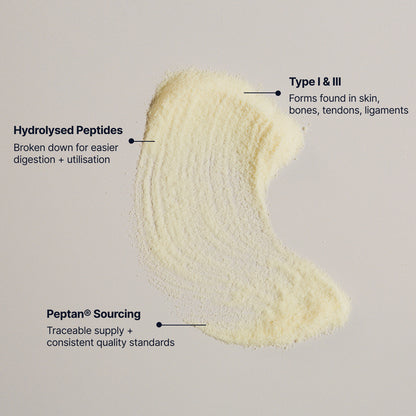 Type I & III
Forms found in skin, bones, tendons, ligaments

Hydrolysed Peptides
Broken down for easier digestion + utilisation

Peptan® Sourcing
Traceable supply + consistent quality standards